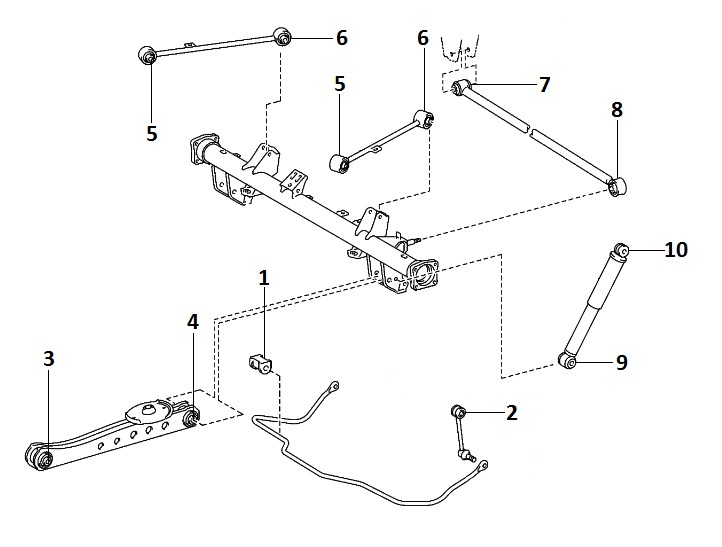 6
6
5
7
5
8
10
1
4
3
9
2