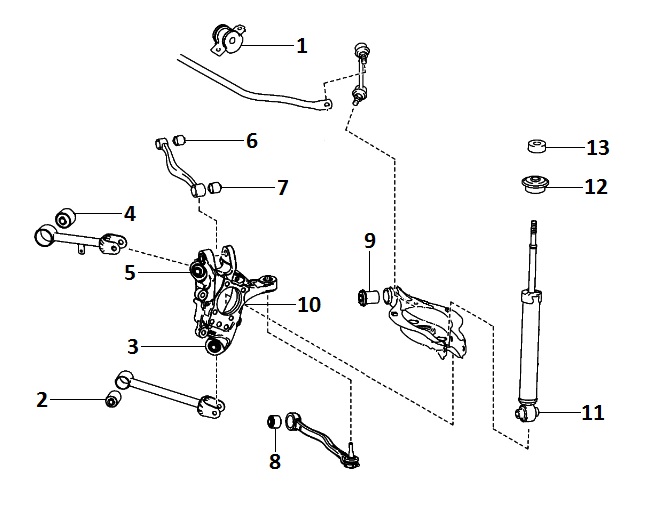 1
6
13
7
12
4
9
5
10
3
2
11
8