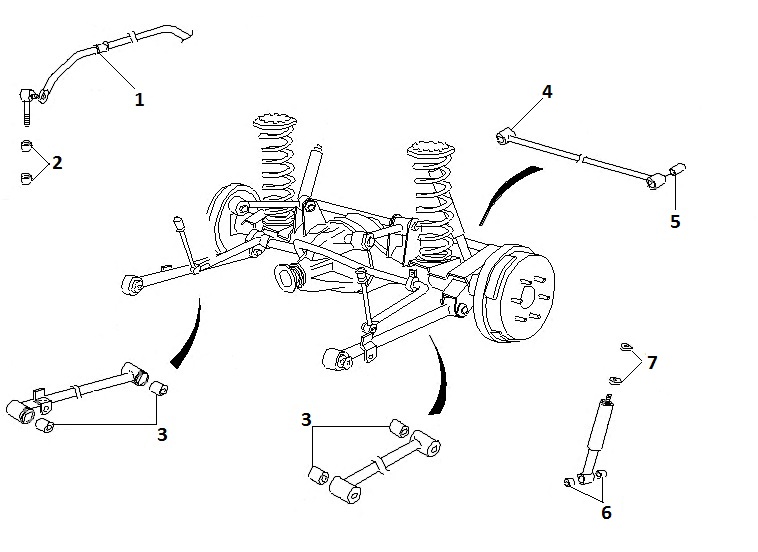 1
2
4
5
3
3
7
6