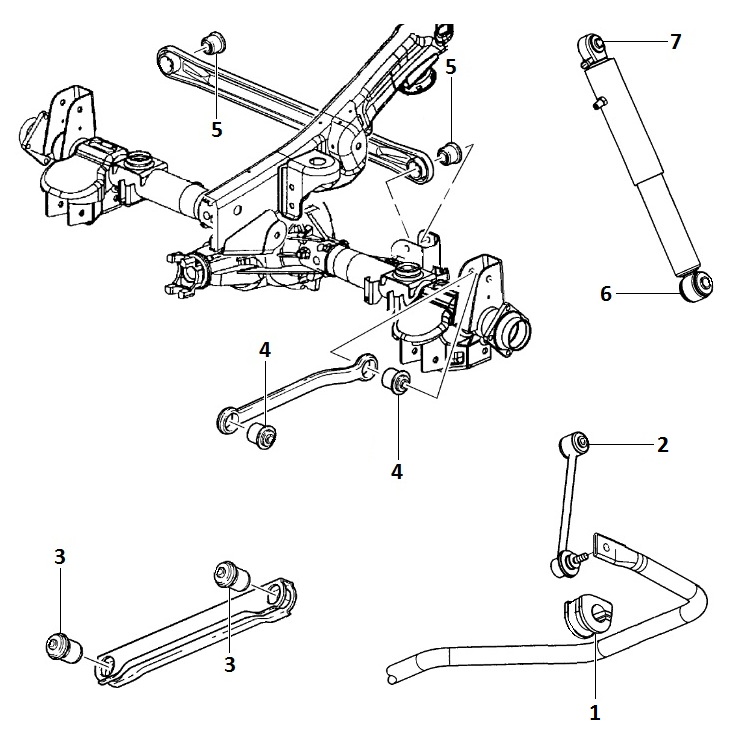 5
5
7
6
4
4
2
3
3
1