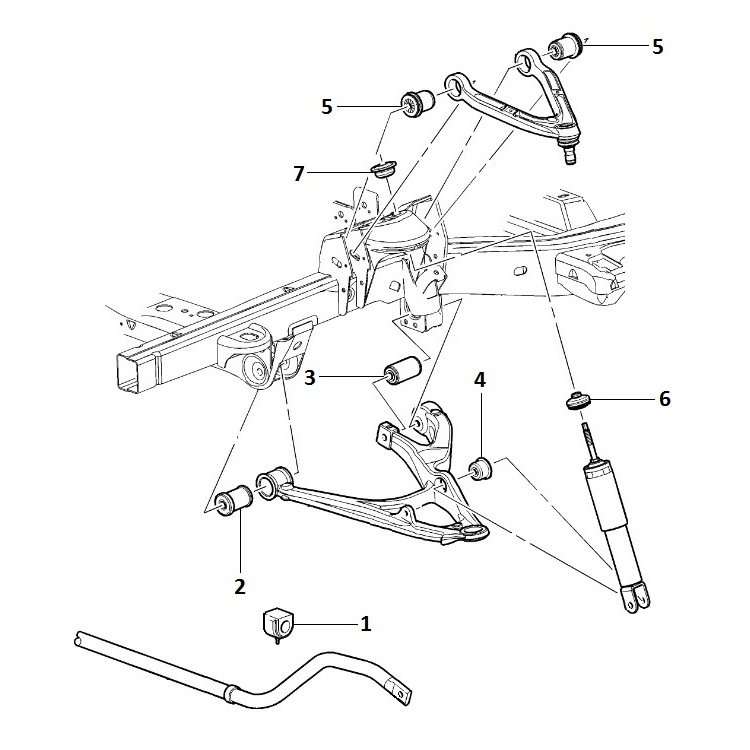 5
5
7
3
4
6
2
1