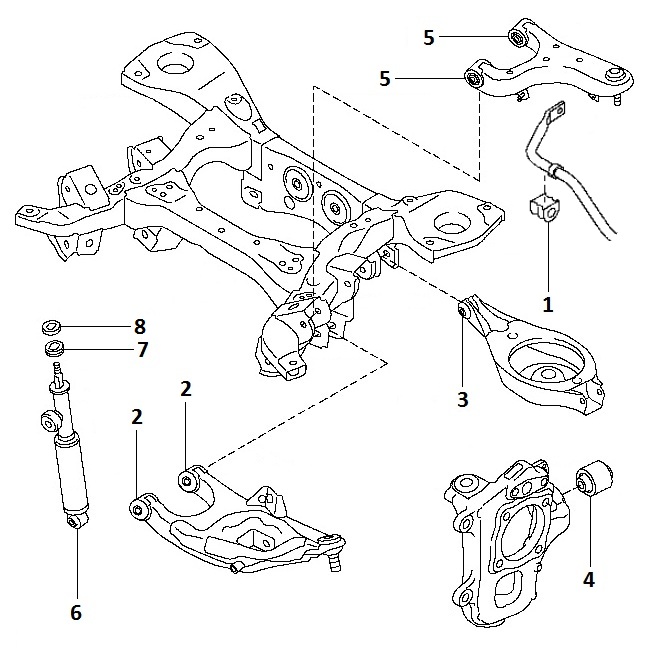 5
5
1
8
7
3
2
2
4
6