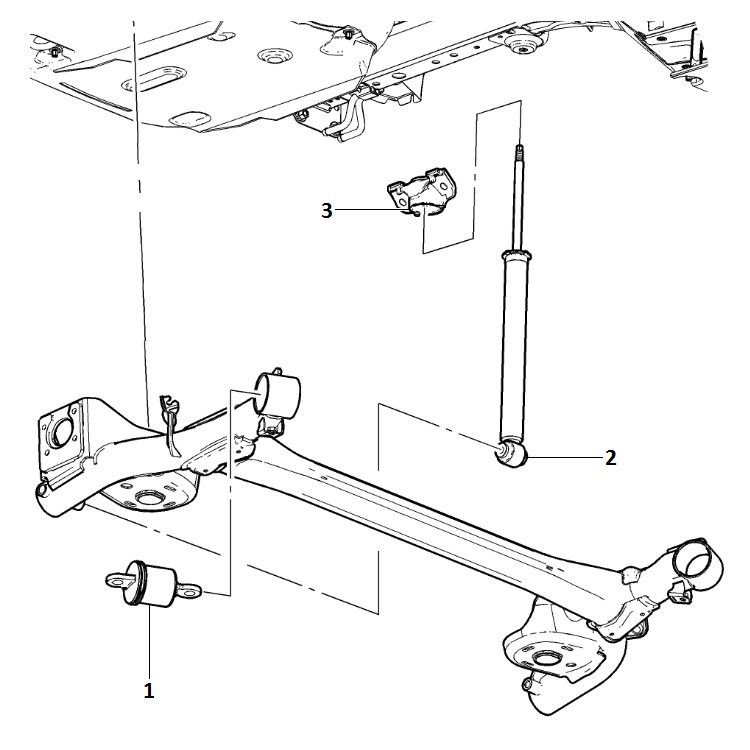 3

2

1