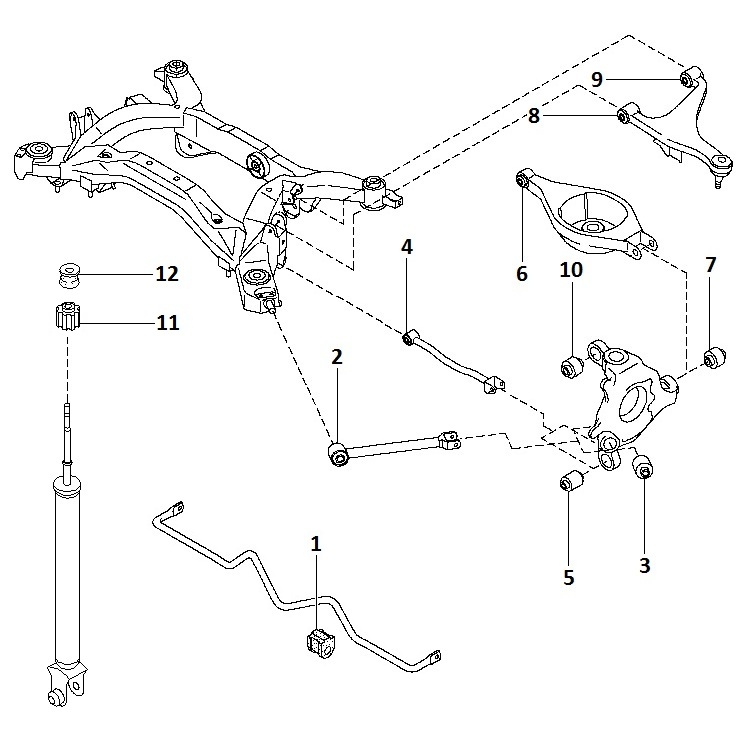 9
8
4
6
10
7
12
11
2
1
5
3