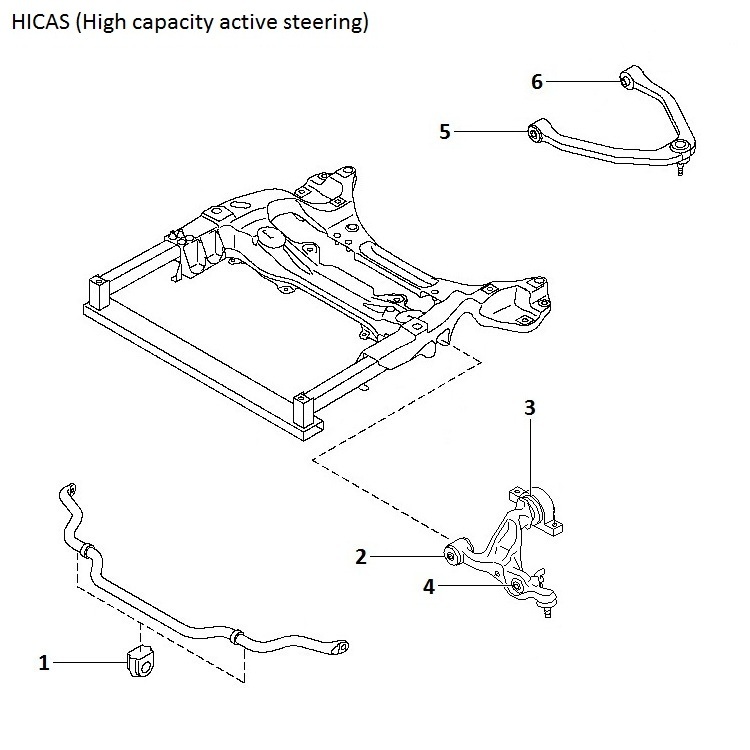 HICAS (High capacity active steering)

6

5

3

2

4

1