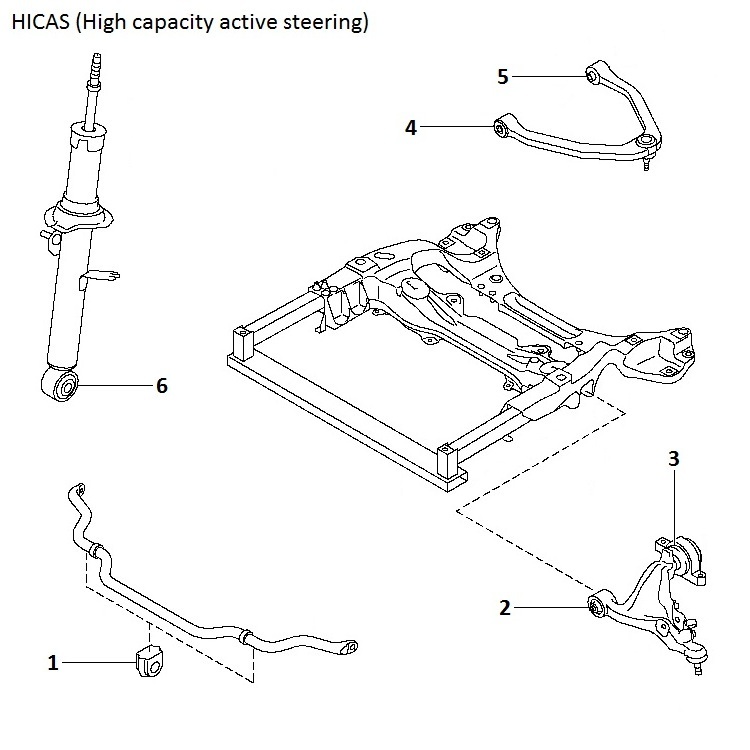 HICAS (High capacity active steering)

5
4
6
3
2
1