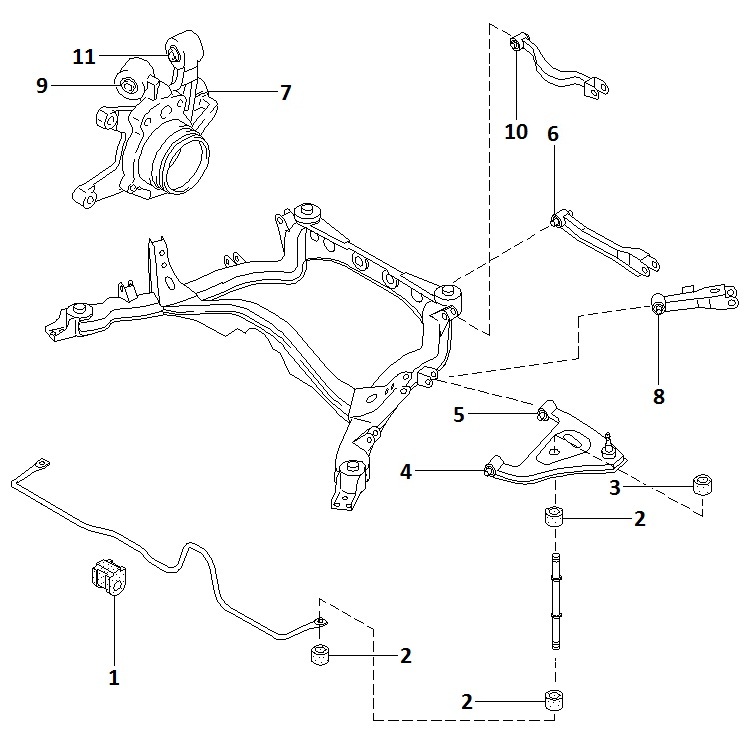 11
9
7
10
6
8
5
4
3
2
1
2
2