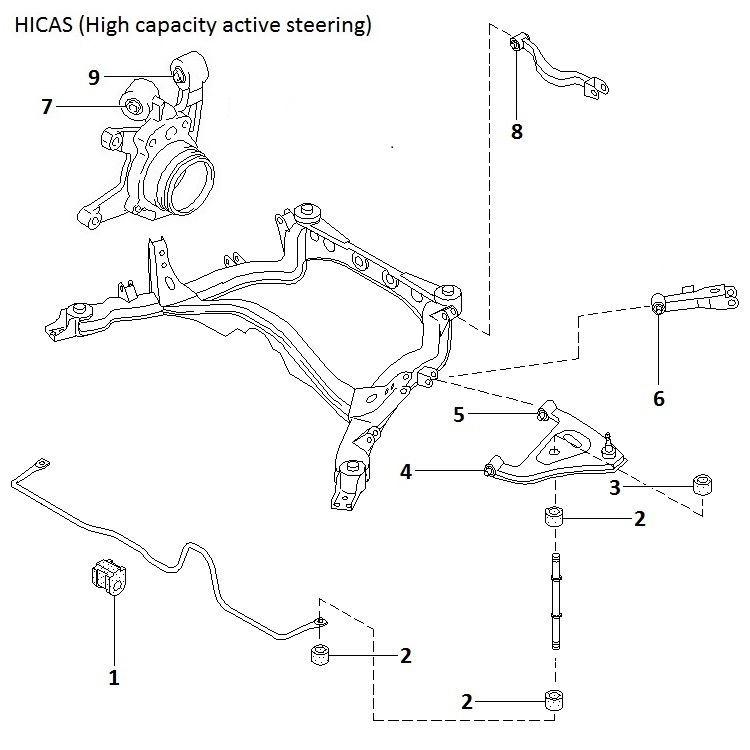 HICAS (High capacity active steering)

9
7
8
6
5
4
3
2
1
2
2