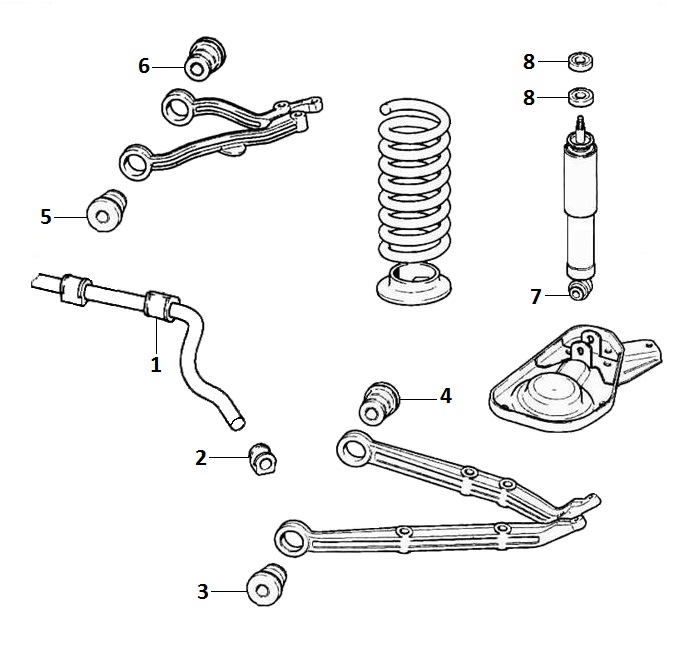 6
8
8
5
7
1
4
2
3