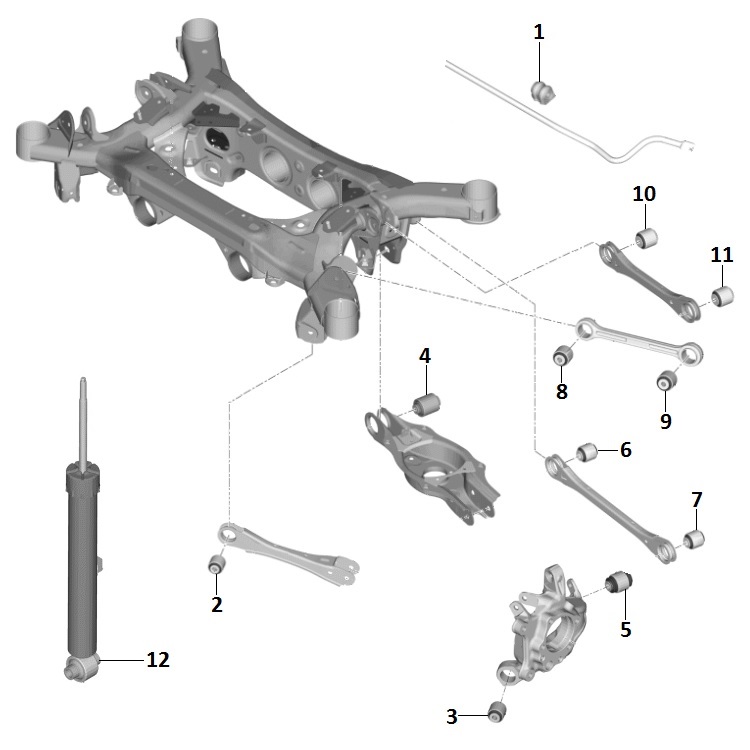 1
10
11
4
8
9
6
7
2
5
12
3