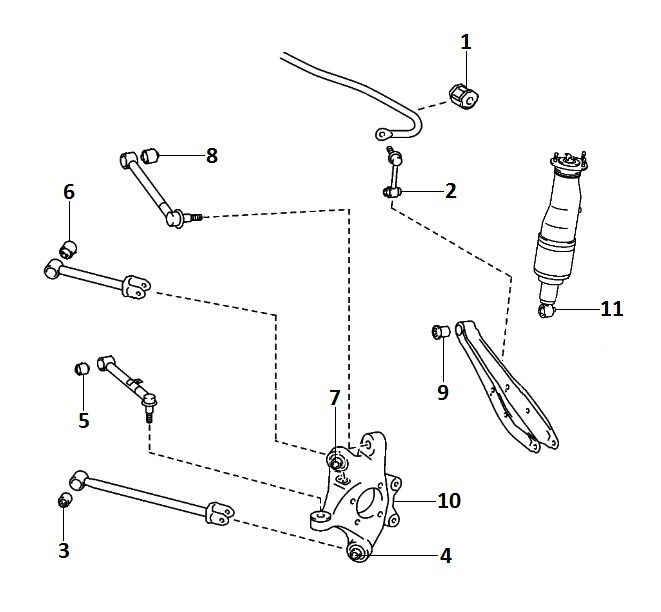 1
8
2
6
11
9
5
7
10
3
4