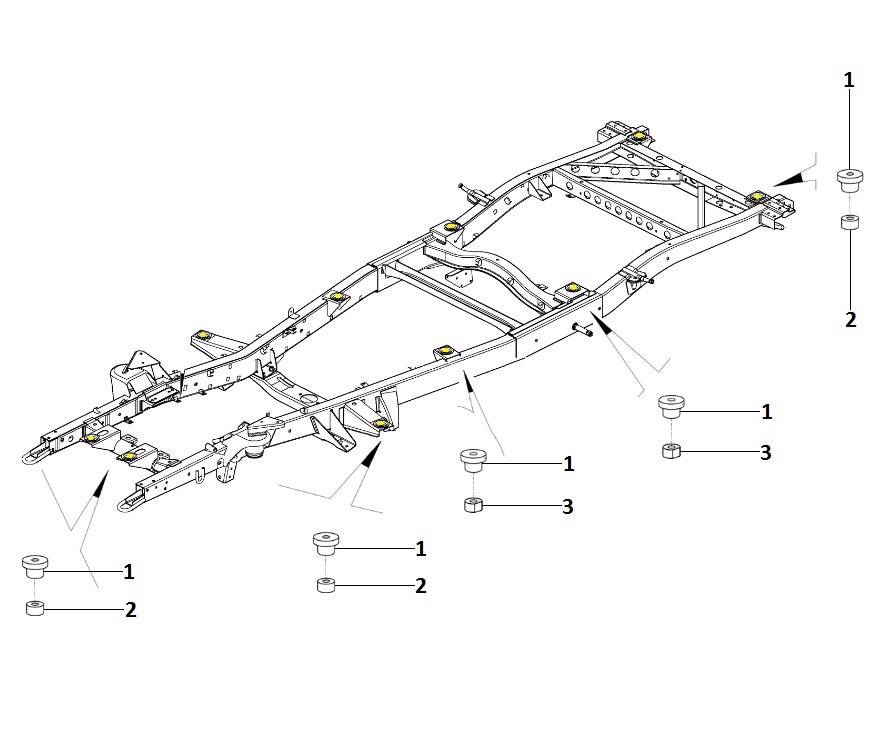 1
2
1
3
1
3
1
2
1
2