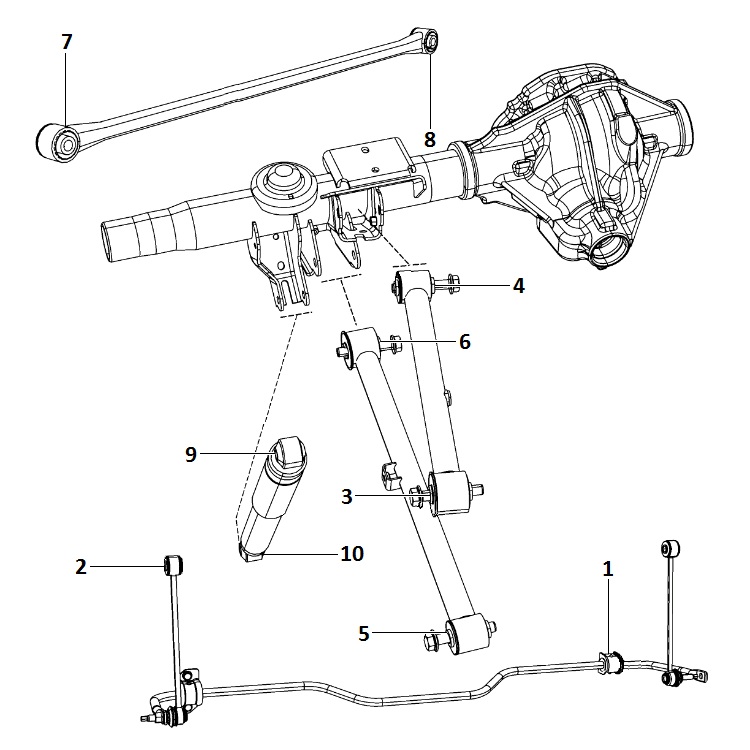 7
8
4
6
9
3
10
2
1
5