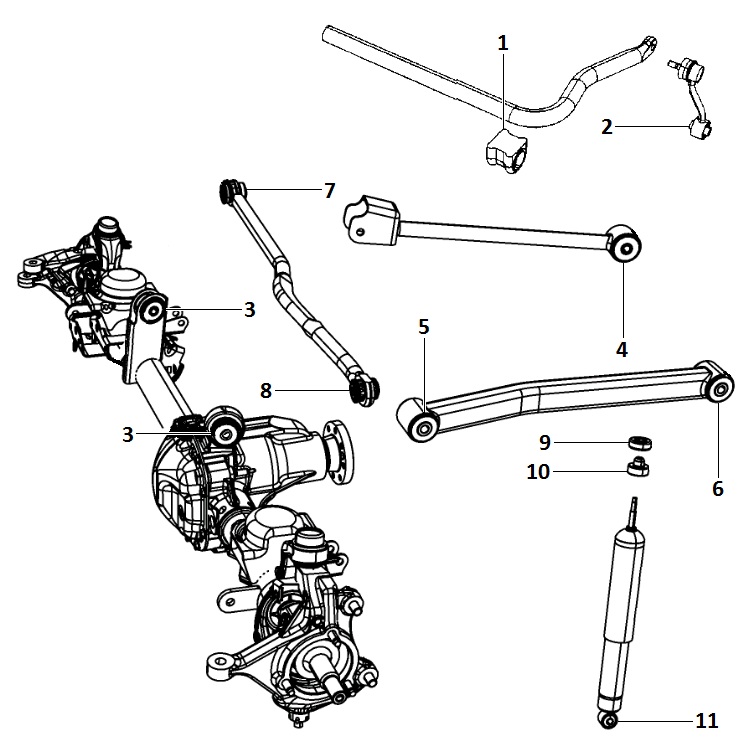 1
2
7
3
4
5
8
3
9
10
6
11