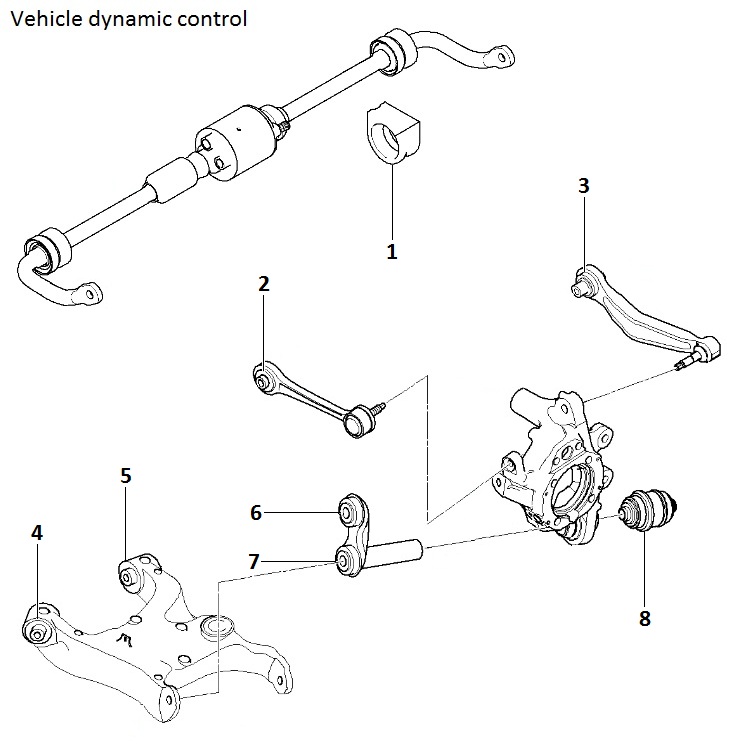 Vehicle dynamic control

1
2
3
4
5
6
7
8