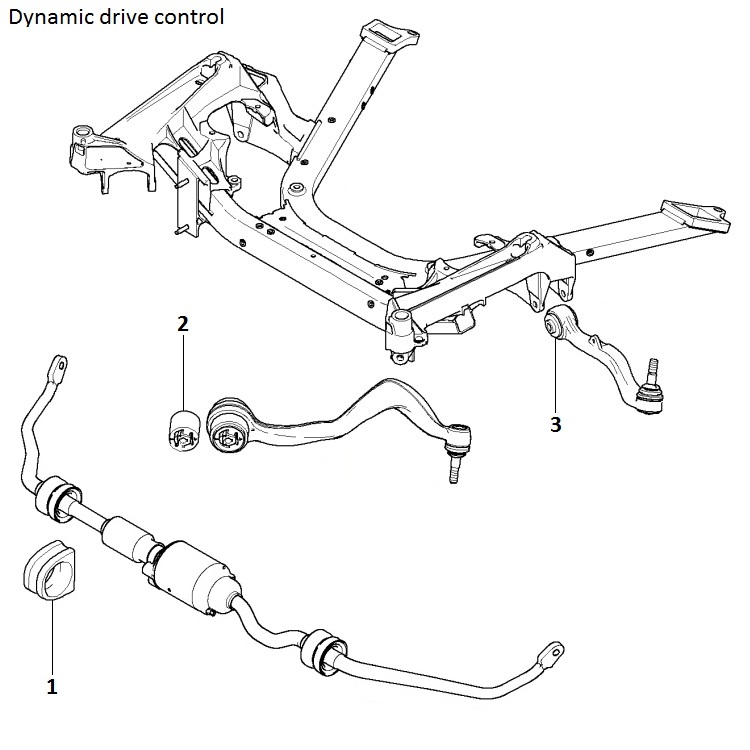 Dynamic drive control

2

3

1