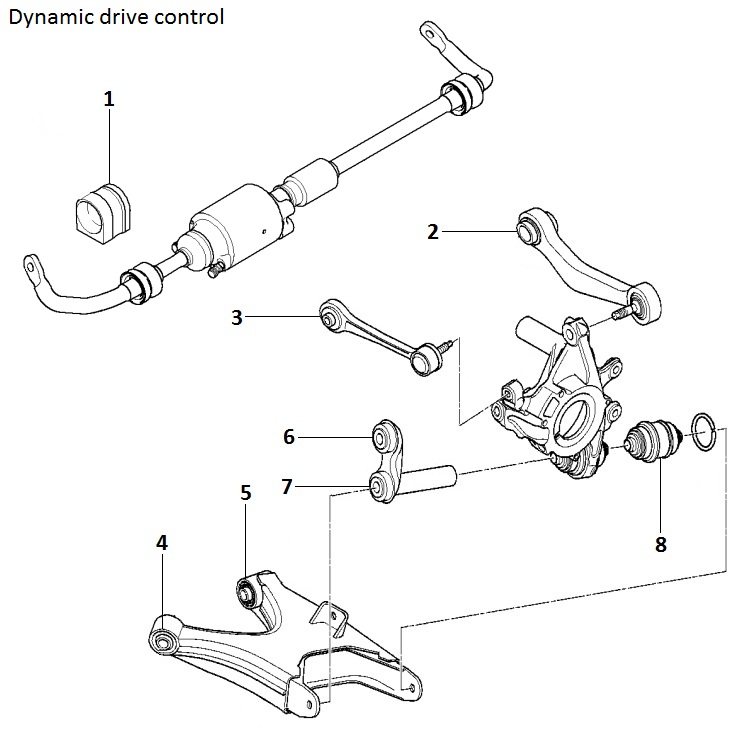 Dynamic drive control

1

2

3

6

7

5

4

8