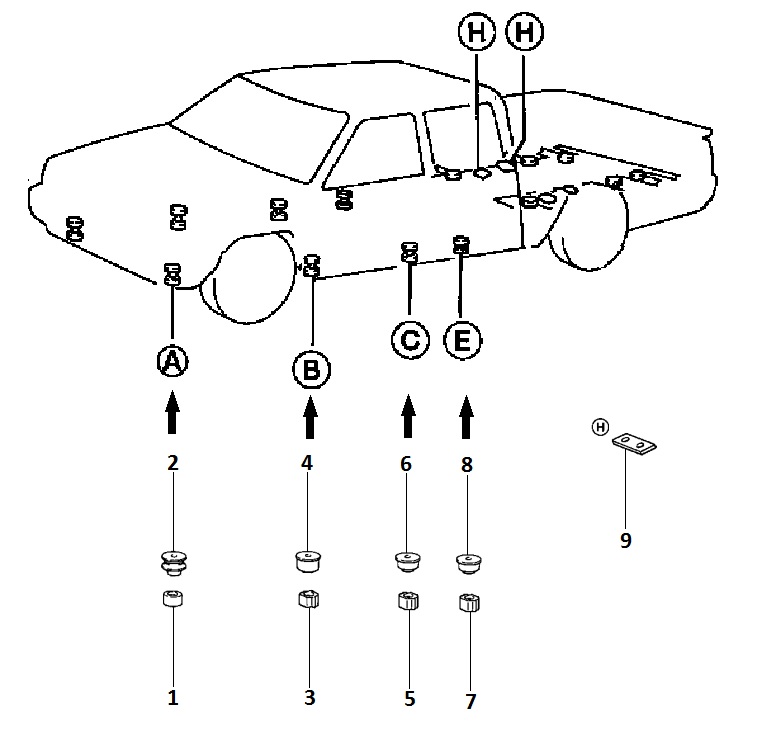 H H

A B C E

2 4 6 8

H

9

1 3 5 7