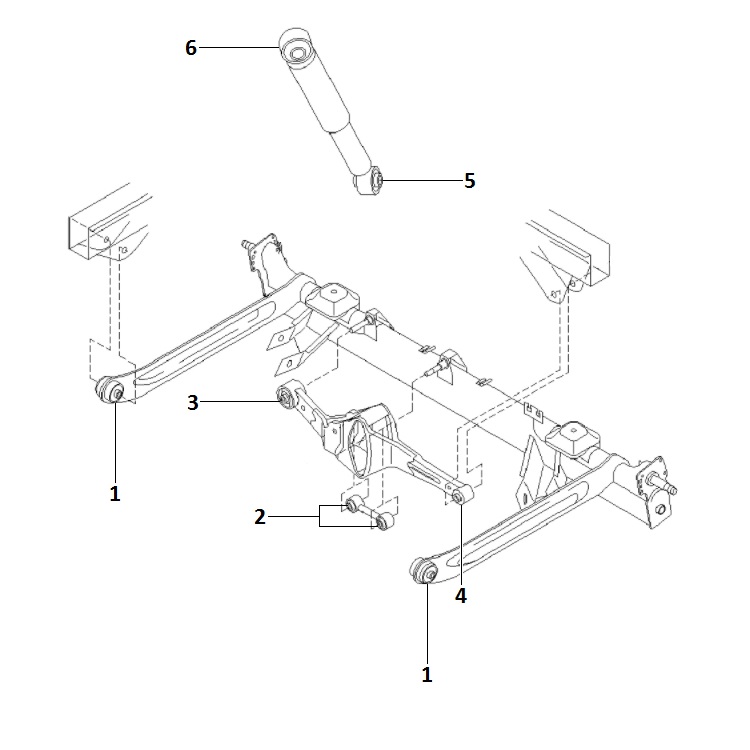 6
5
3
1
2
4
1