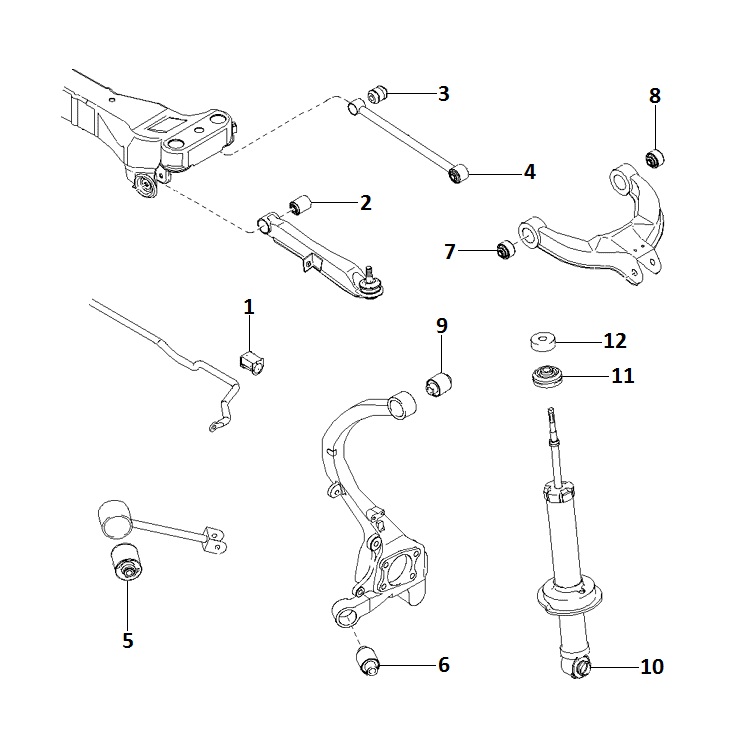 3
8
4
2
7
1
9
12
11
5
6
10