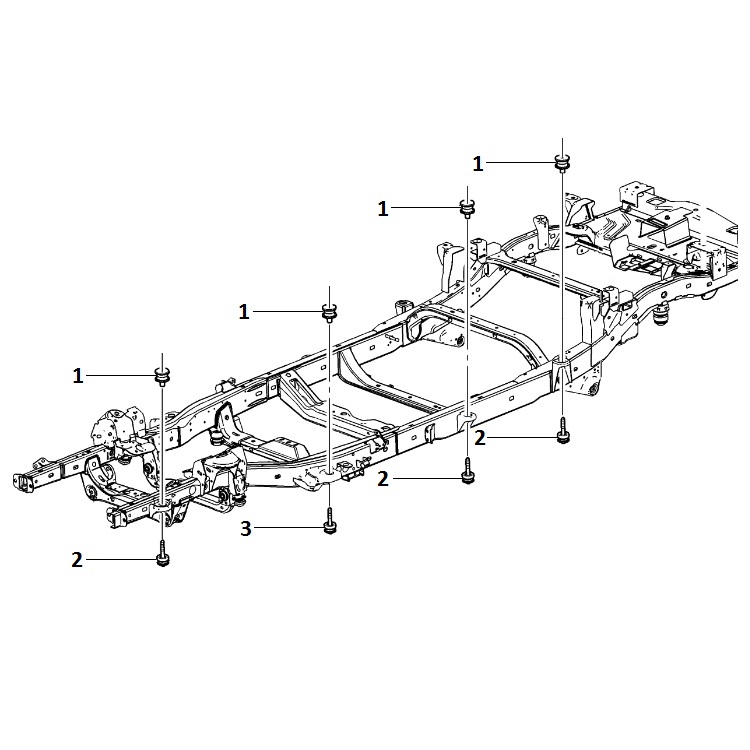 1
1
1
1
2
2
3
2