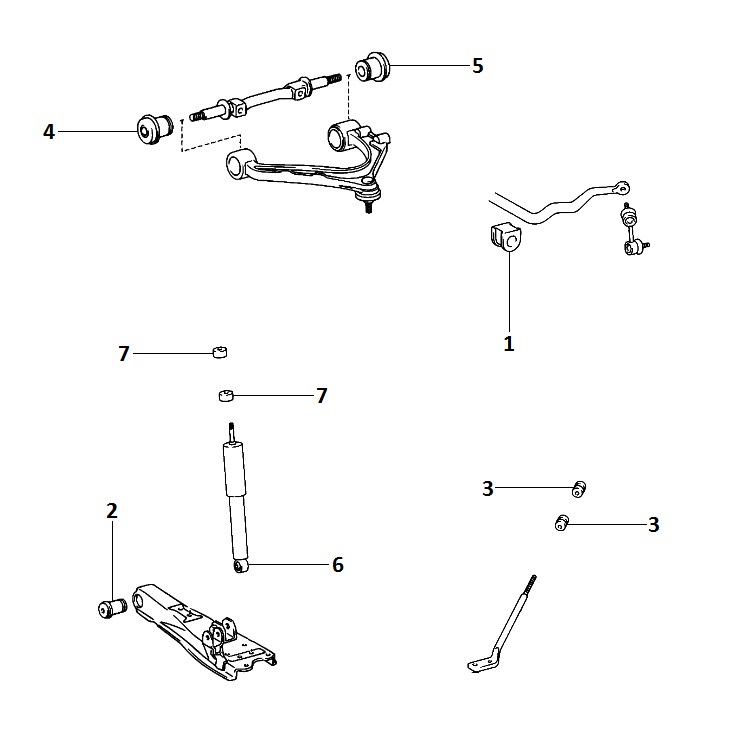 5
4
1
7
7
3
3
2
6