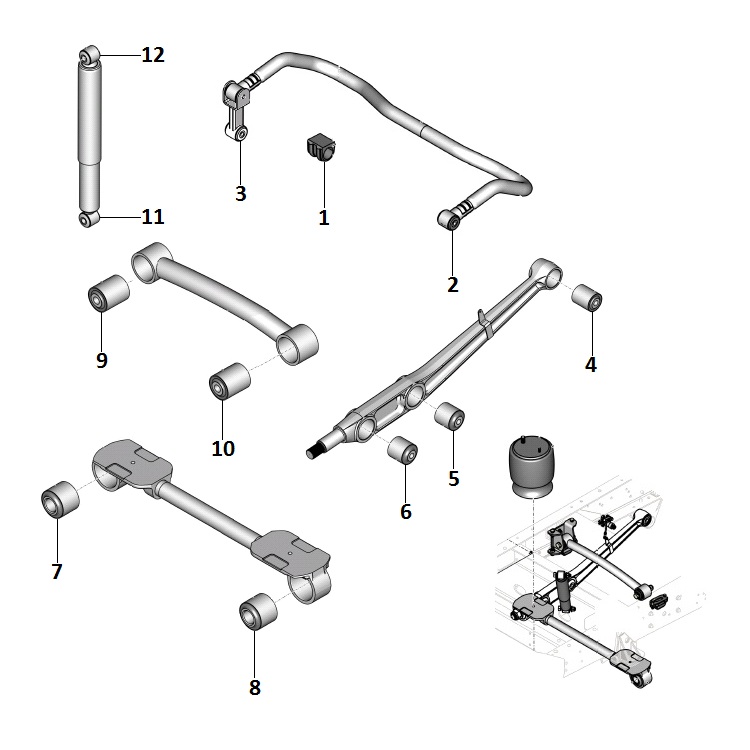 12
3
1
11
2
9
4
10
5
6
7
8