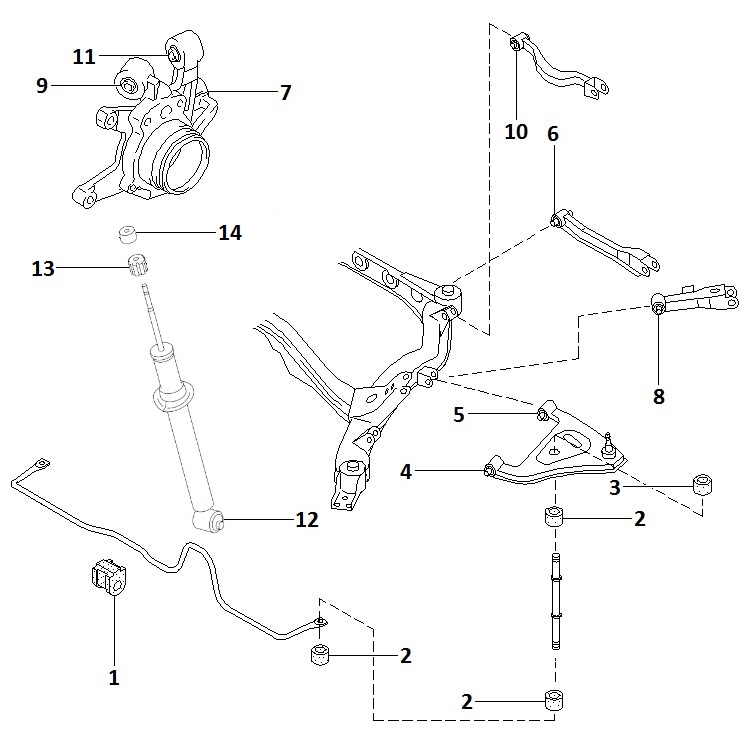 11
9
7
10
6
14
13
8
5
4
3
2
12
1
2
2