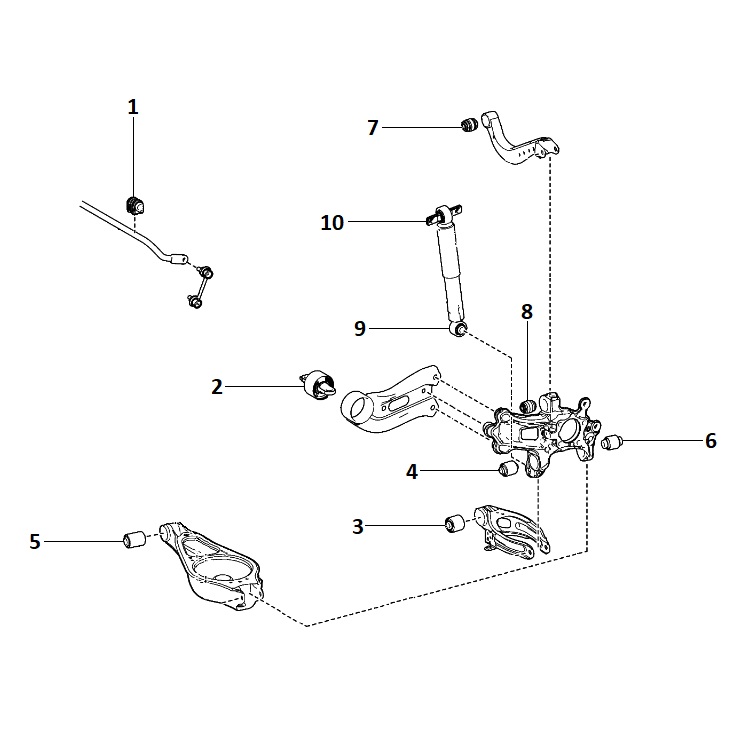 1
7
10
8
9
2
6
4
3
5