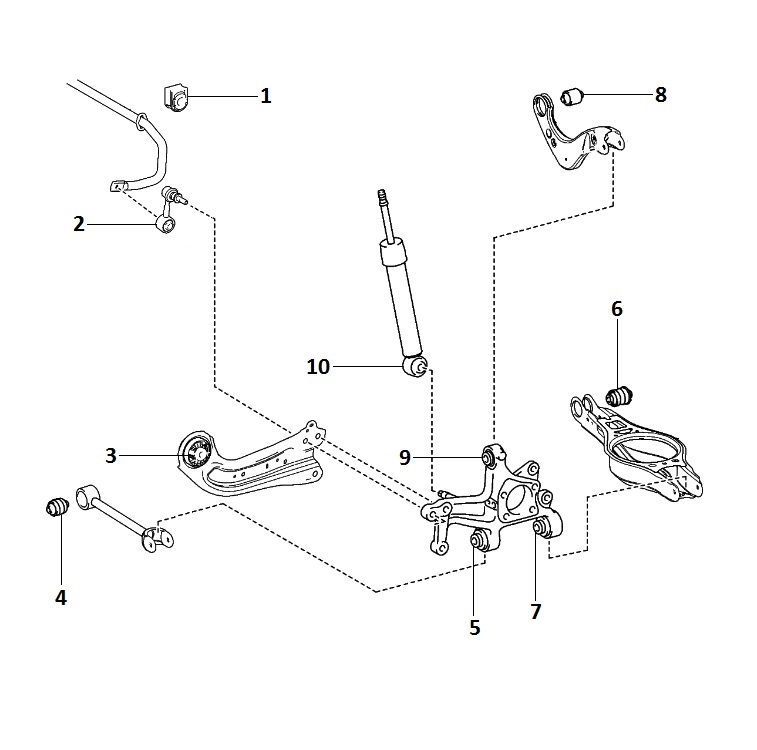 1
8
2
6
10
3
9
4
5
7