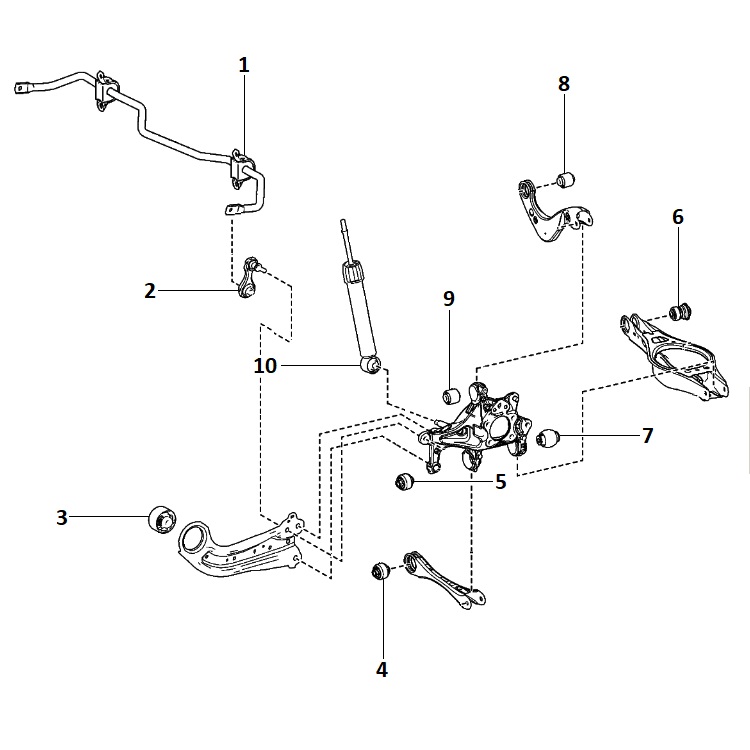 1
8
6
2
9
10
7
5
3
4