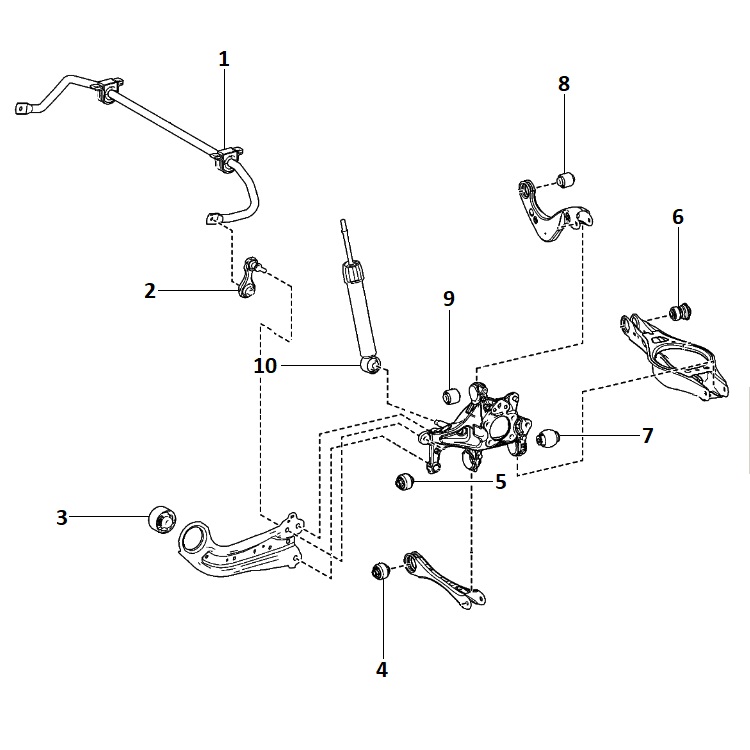 1
8
6
2
9
10
7
5
3
4