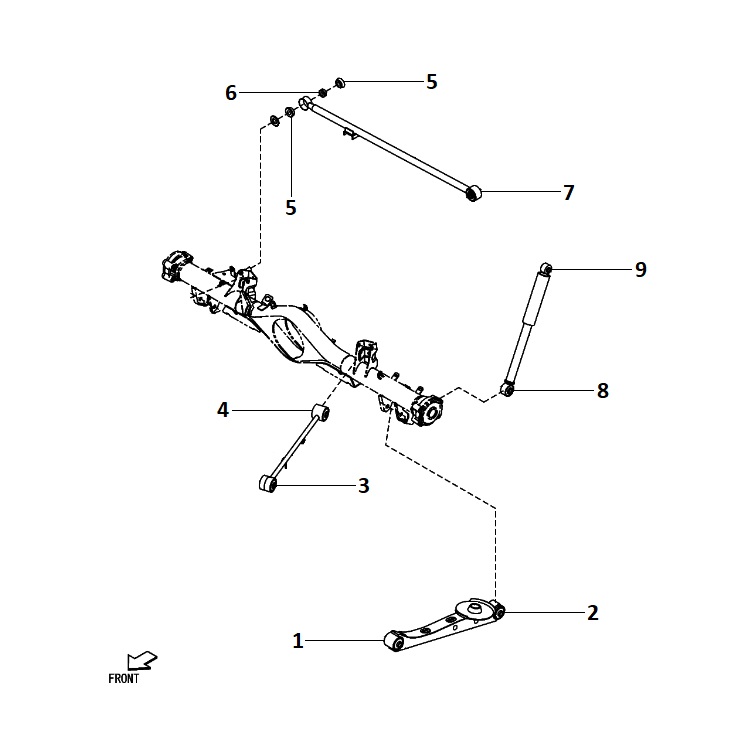 6
5
5
7
9
8
4
3
2
1
FRONT