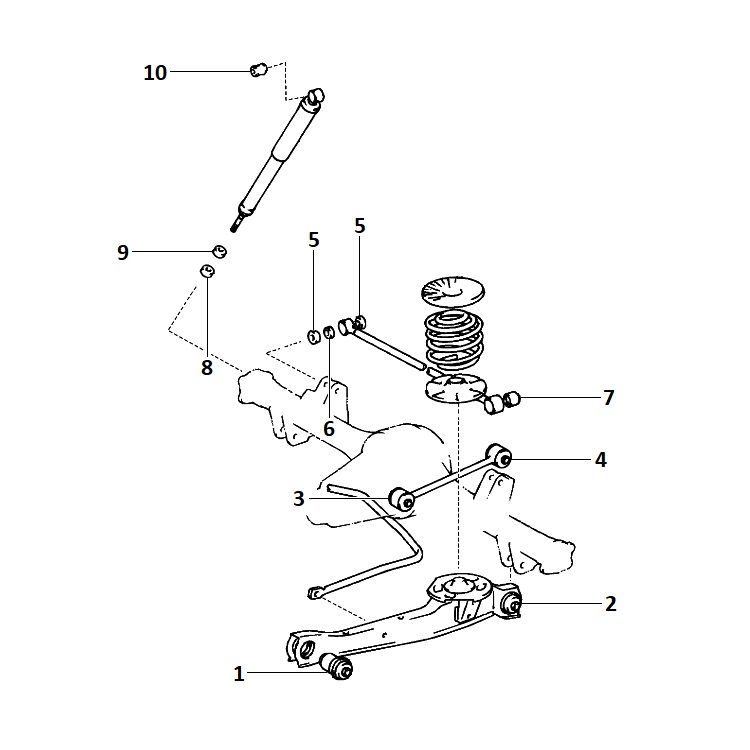 10
9
5
5
8
6
7
4
3
2
1