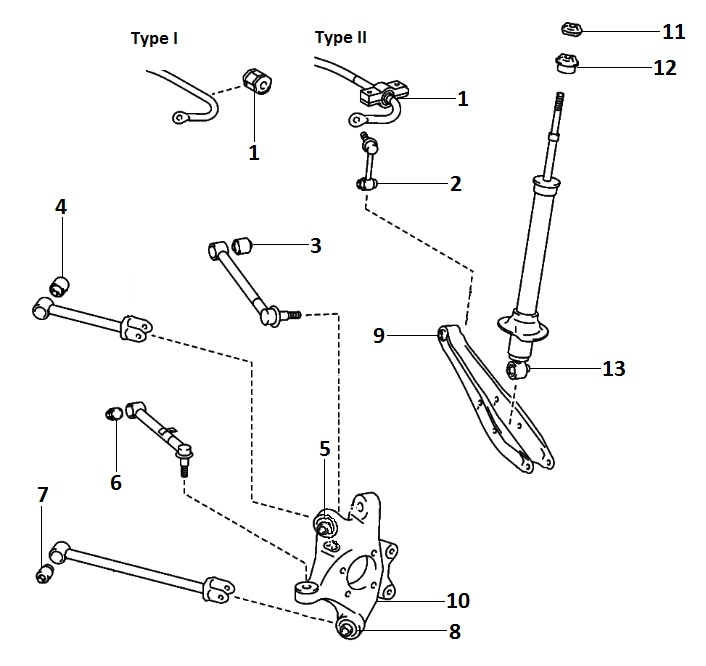 Type I
Type II
11
12
1
1
2
4
3
9
13
5
6
7
10
8