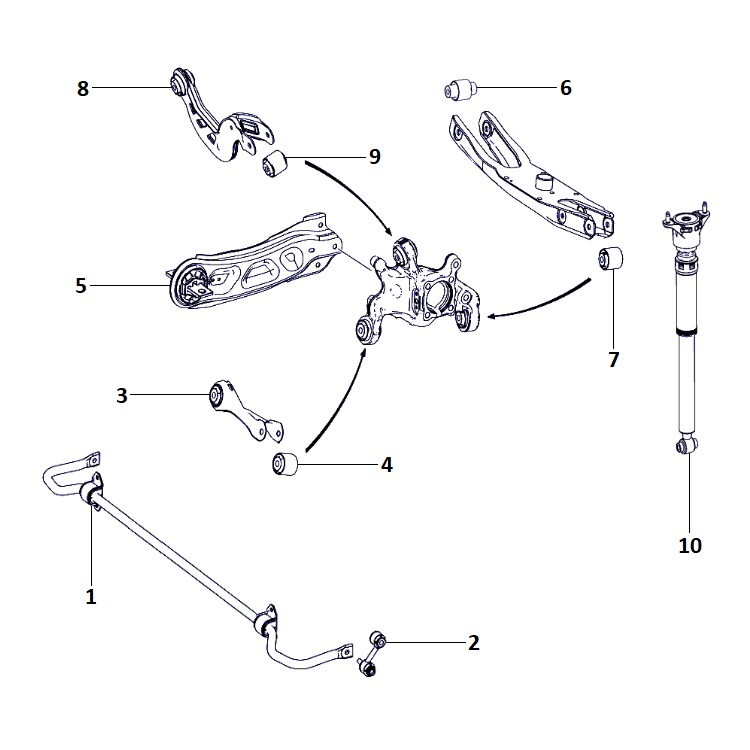 8
6
9
5
7
3
4
10
1
2