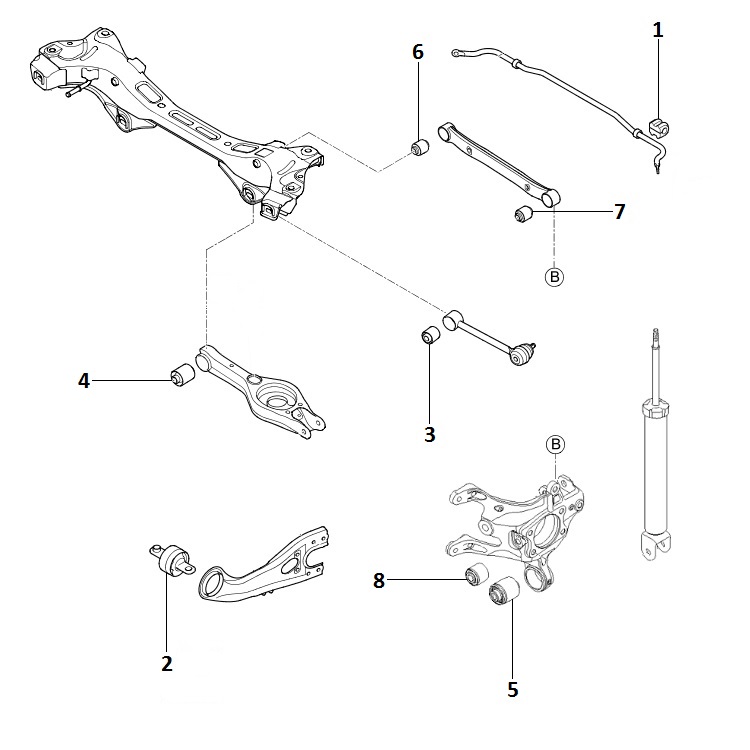 6
1
7
B
4
3
B
8
2
5